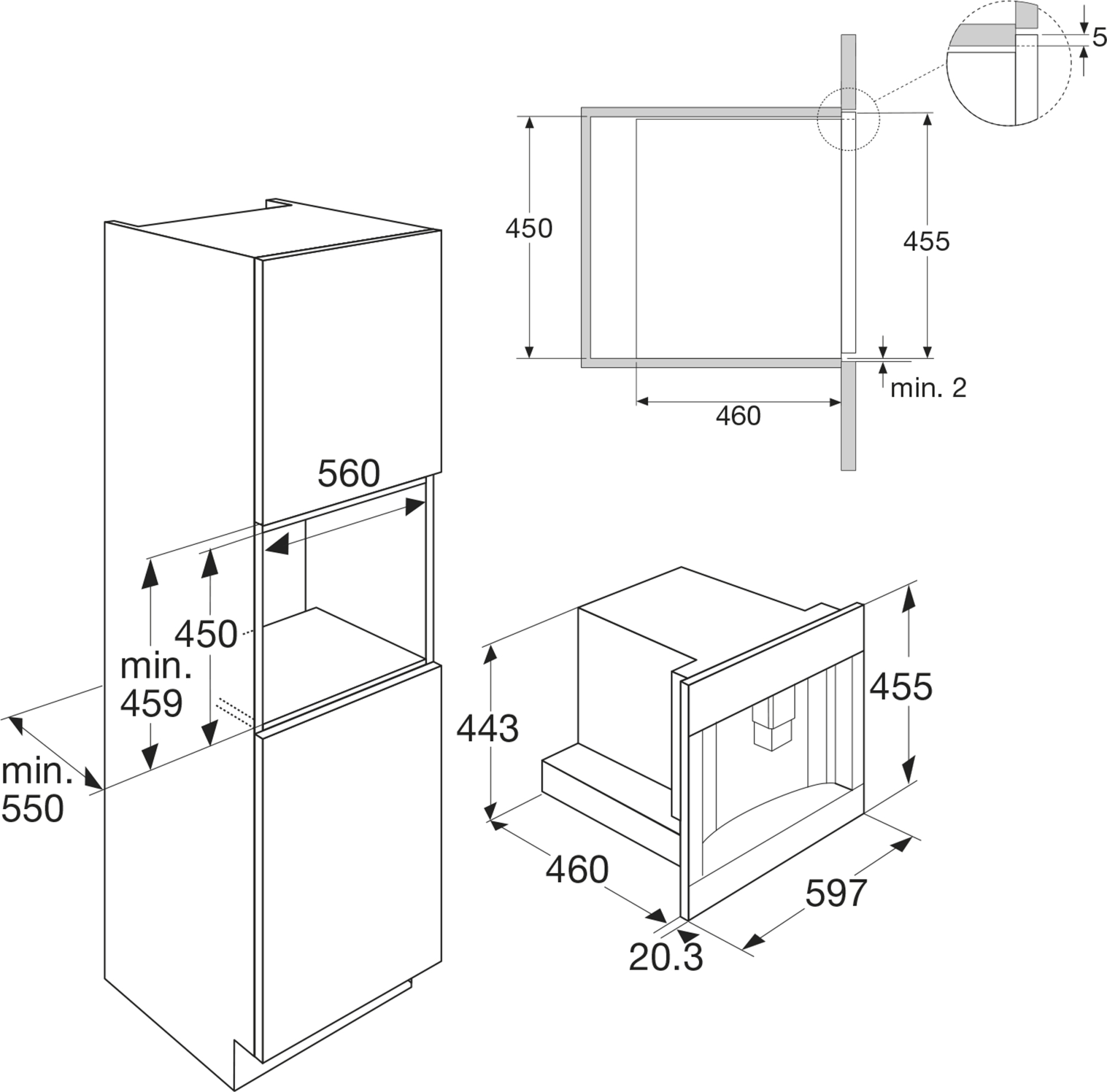 5

450

455

min. 2

460

560

450

min.
459

min.
550

443

455

460

597

20.3