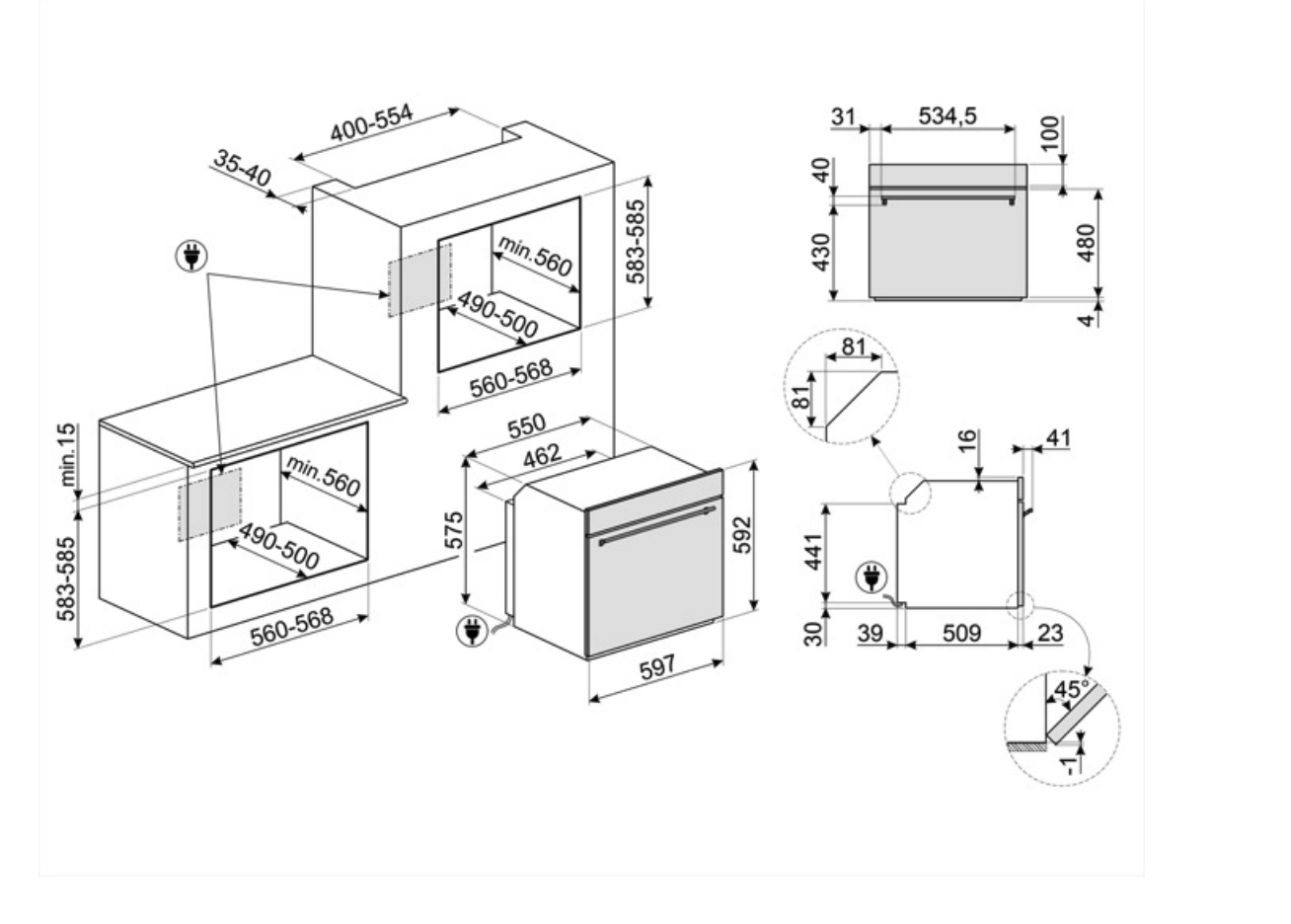 400-554
35-40
583-585
min.560
490-500
560-568
min.15
583-585
min.560
490-500
560-568
550
462
575
592
597
31
534,5
100
40
430
480
4
81
81
16
41
441
30
39
509
23
45°
-1