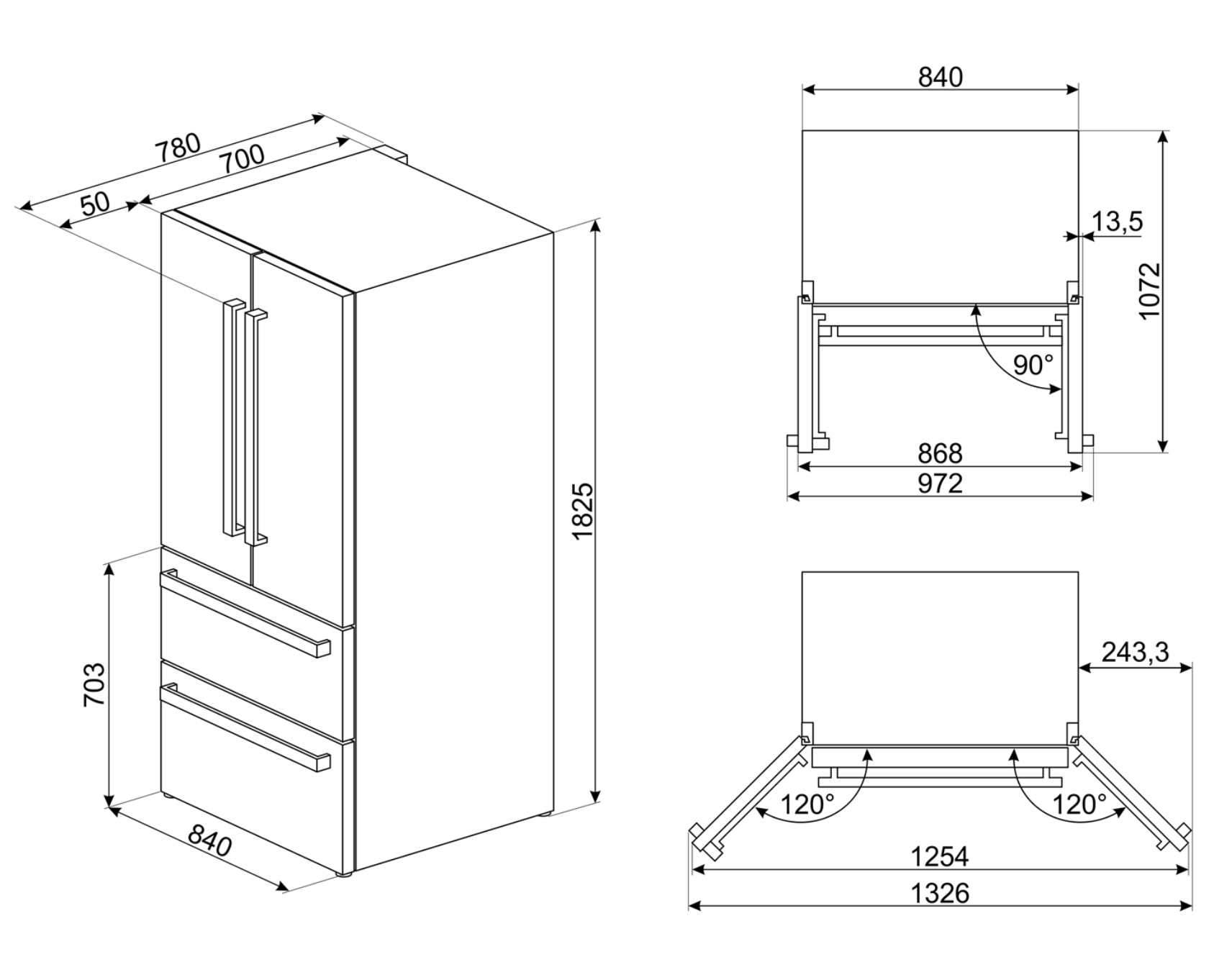 780
700
50
1825
703
840

840
13,5
1072
90°
868
972

243,3
120°
120°
1254
1326