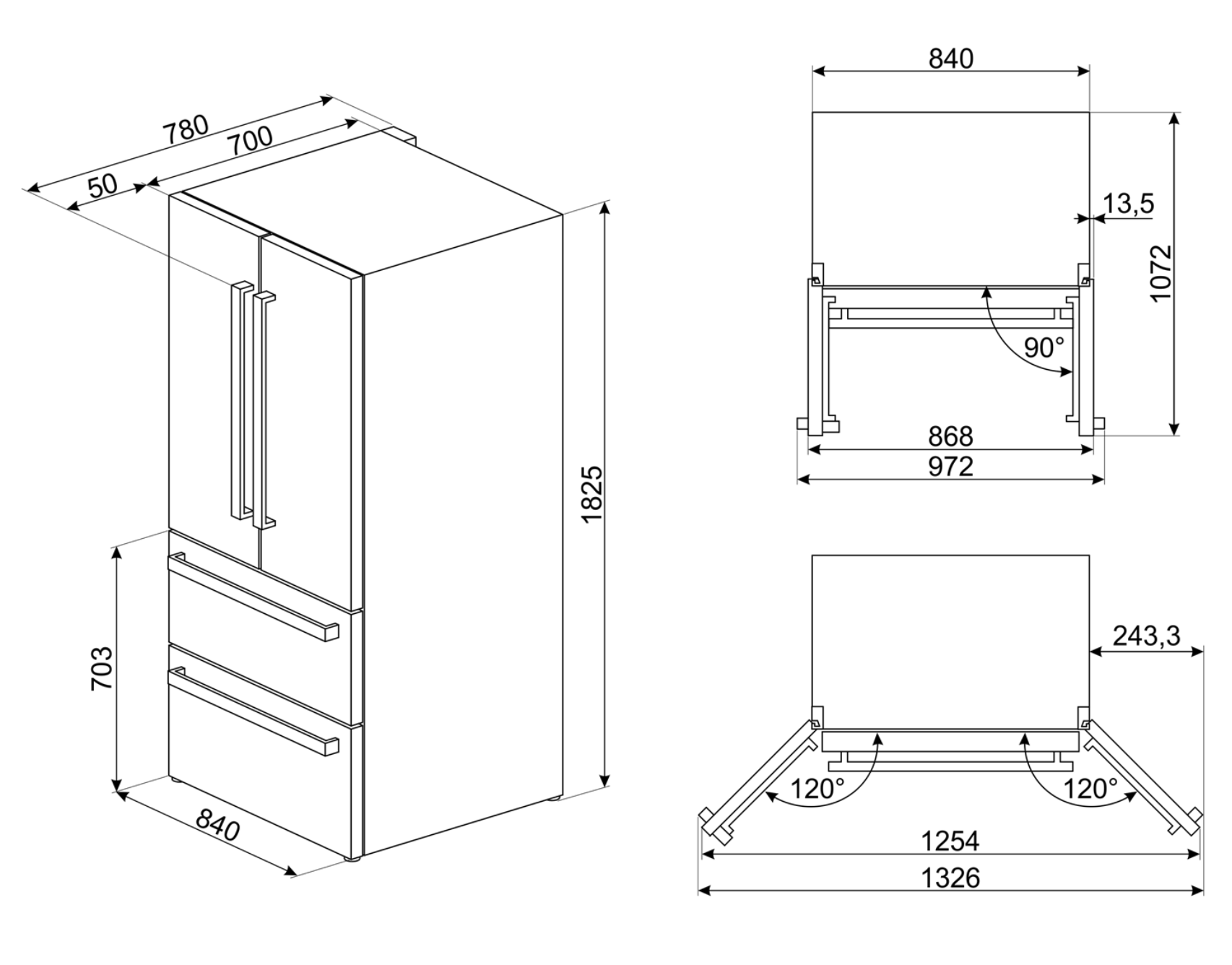 780
700
50
1825
703
840
840
13,5
1072
90°
868
972
243,3
120°
120°
1254
1326