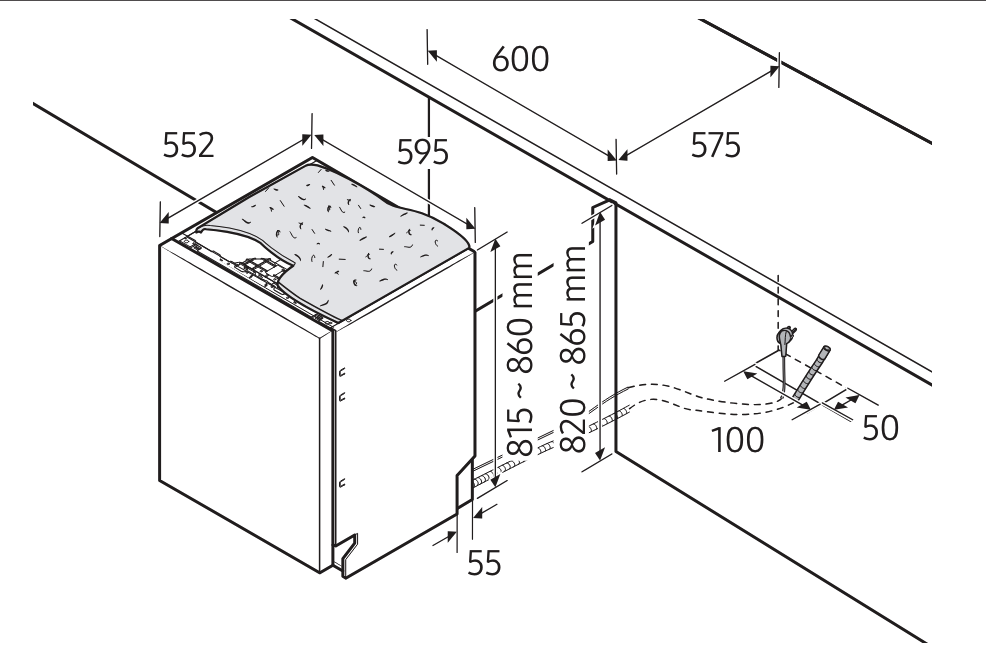 600
552
595
575
815 ~ 860 mm
820 ~ 865 mm
100
50
55