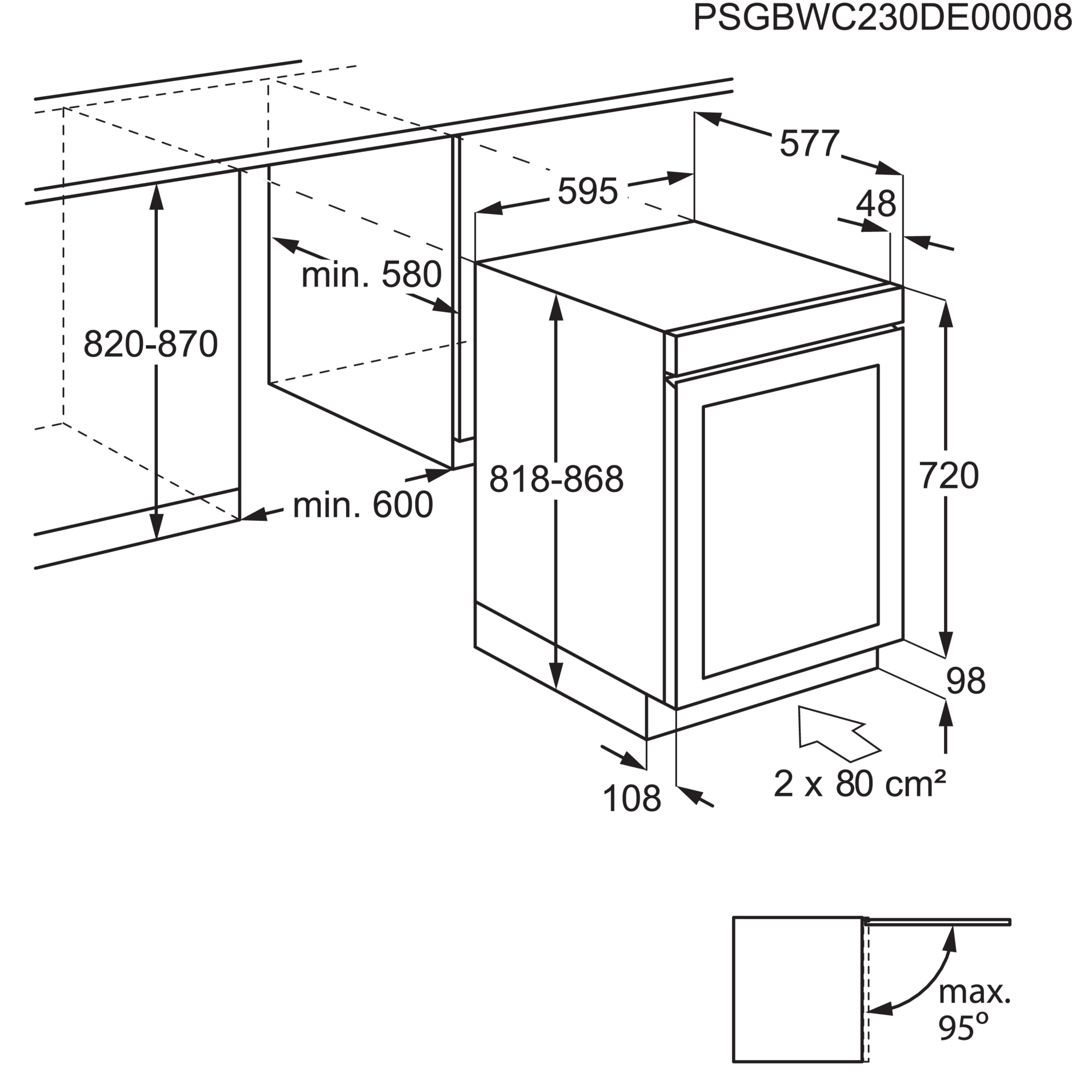 PSGBWC230DE00008

577

595

48

min. 580

820-870

818-868

720

min. 600

98

108

2 x 80 cm²

max.
95°