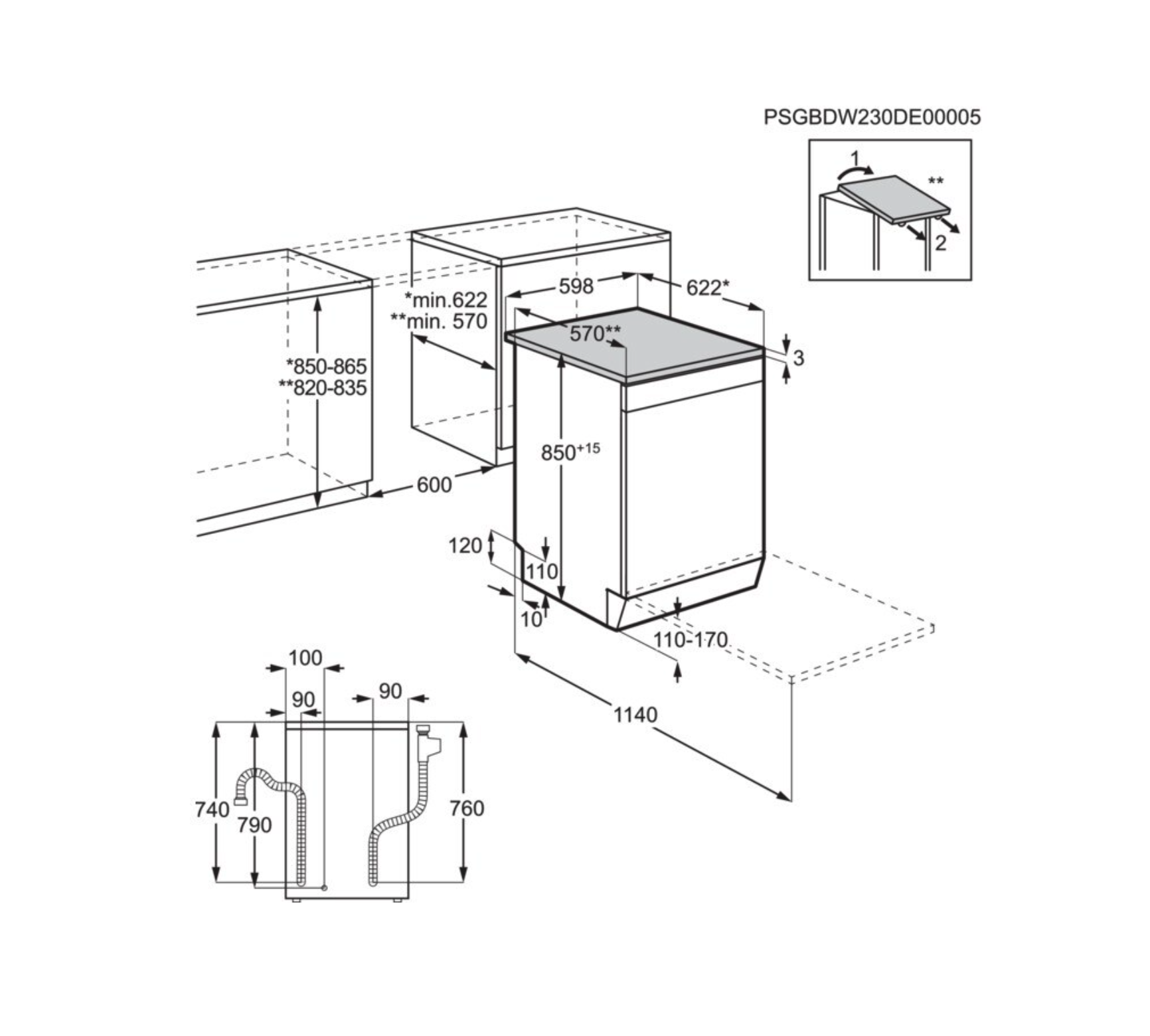 PSGBDW230DE00005

1

**

2

598

622*

*min.622
**min. 570

570**

3

*850-865
**820-835

$850^{+15}$

600

120

110

10

110-170

1140

100

90

90

740

790

760