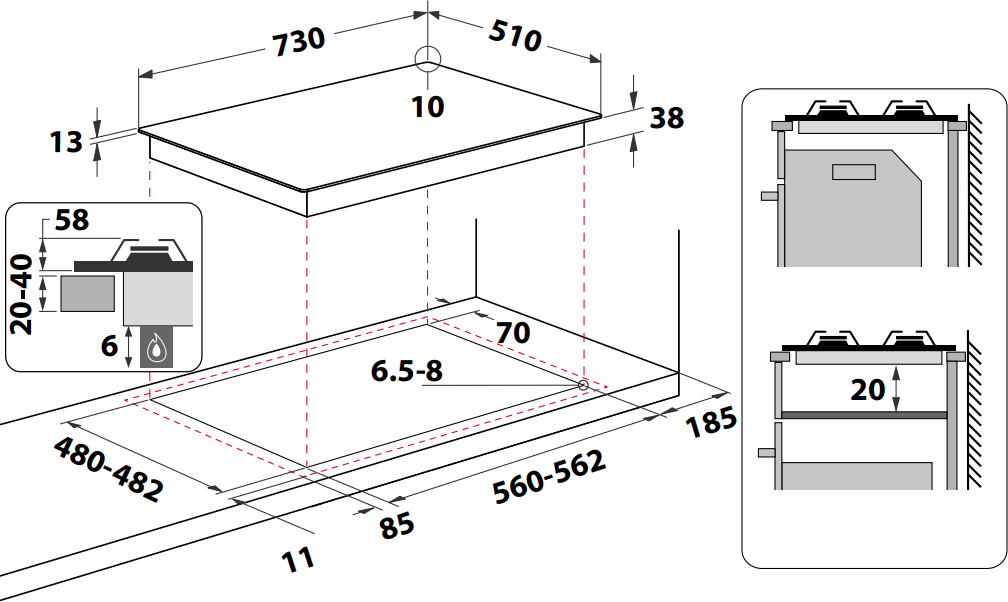 730
510
10
13
38
58
20-40
6
70
6.5-8
185
480-482
560-562
85
11
20