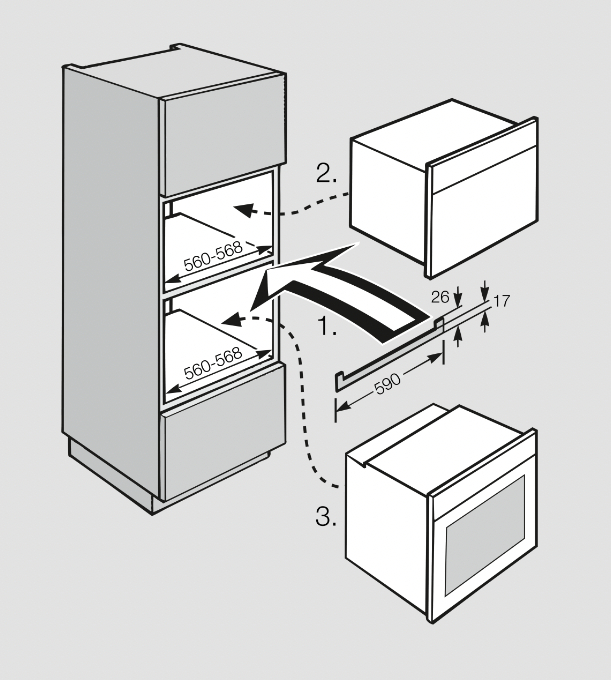 2.

560-568

26

17

1.

560-568

590

3.