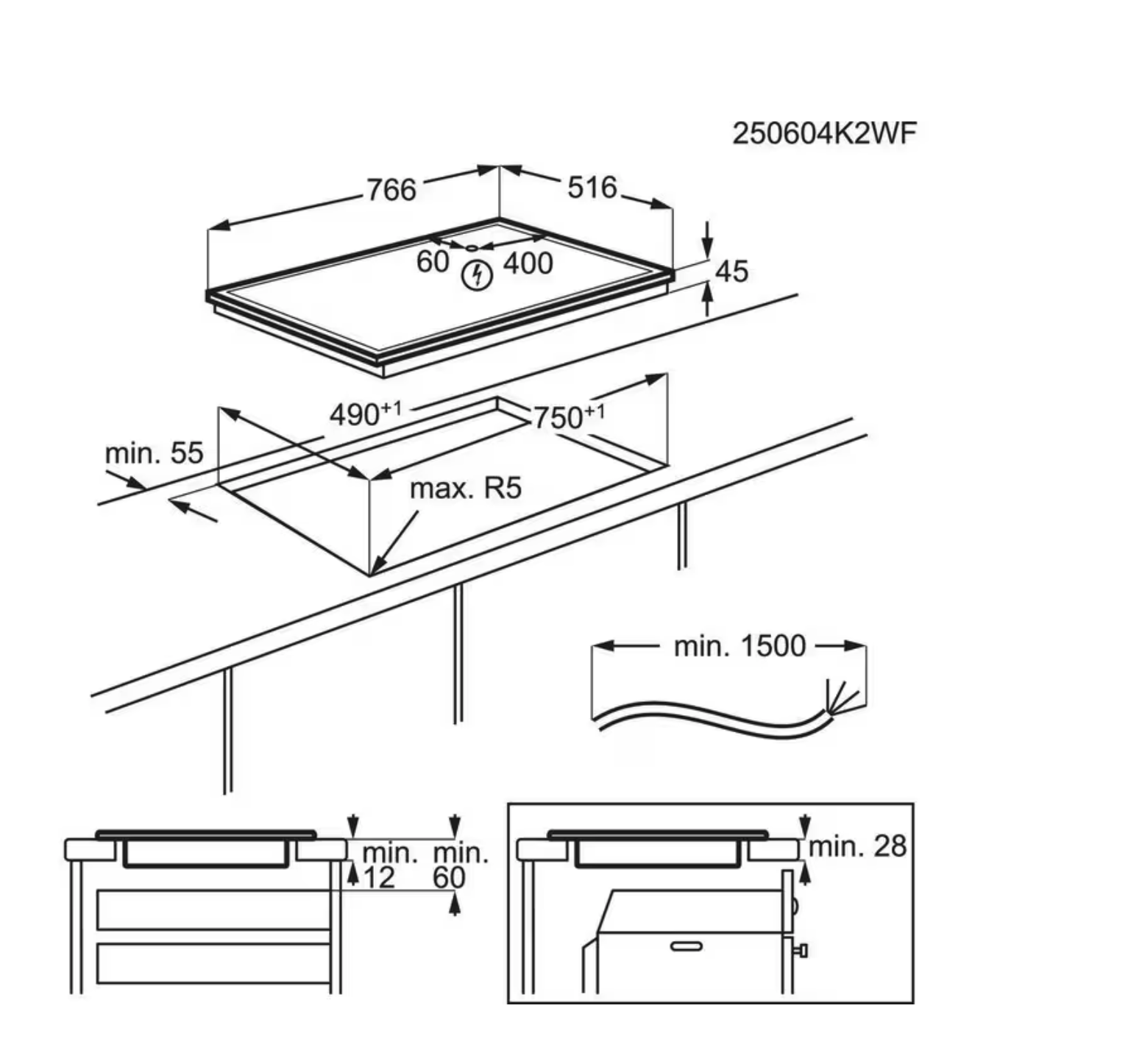 250604K2WF

766

516

60

400

45

$490^{+1}$

$750^{+1}$

min. 55

max. R5

min. 1500

min. 12

min. 60

min. 28