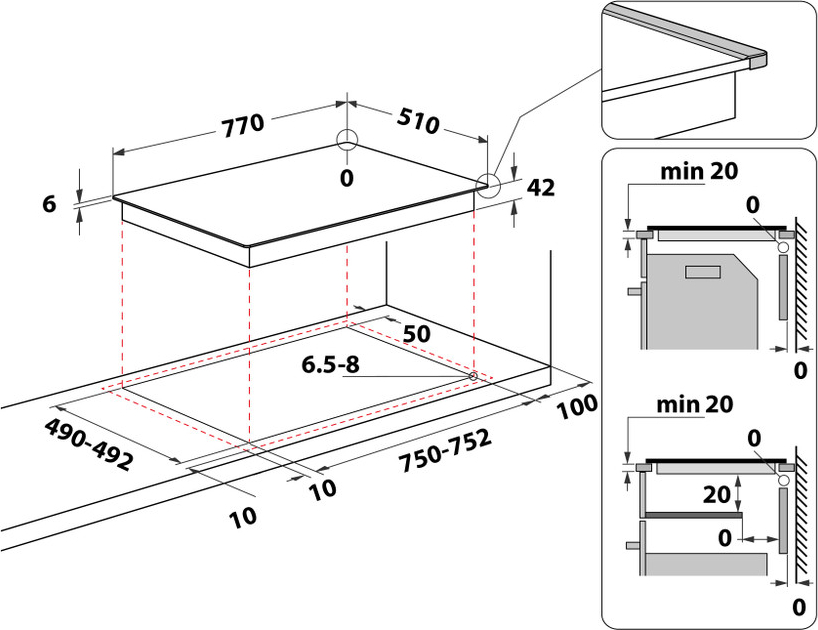 770
510
0
6
42
50
6.5-8
100
490-492
750-752
10
10
min 20
0
0
min 20
0
20
0
0