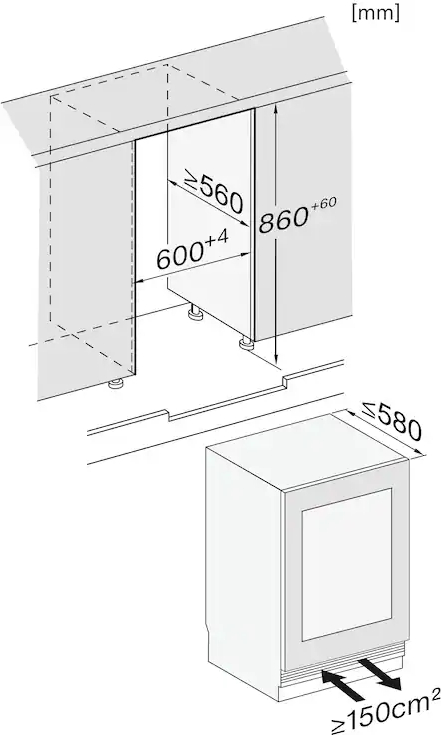 [mm]

$\geq 560$

$860^{+60}$

$600^{+4}$

$\leq 580$

$\geq 150cm^2$