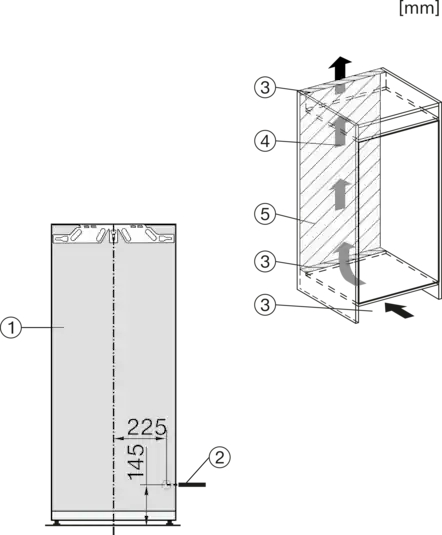 [mm]

3
4
5
3
3

1
225
145
2