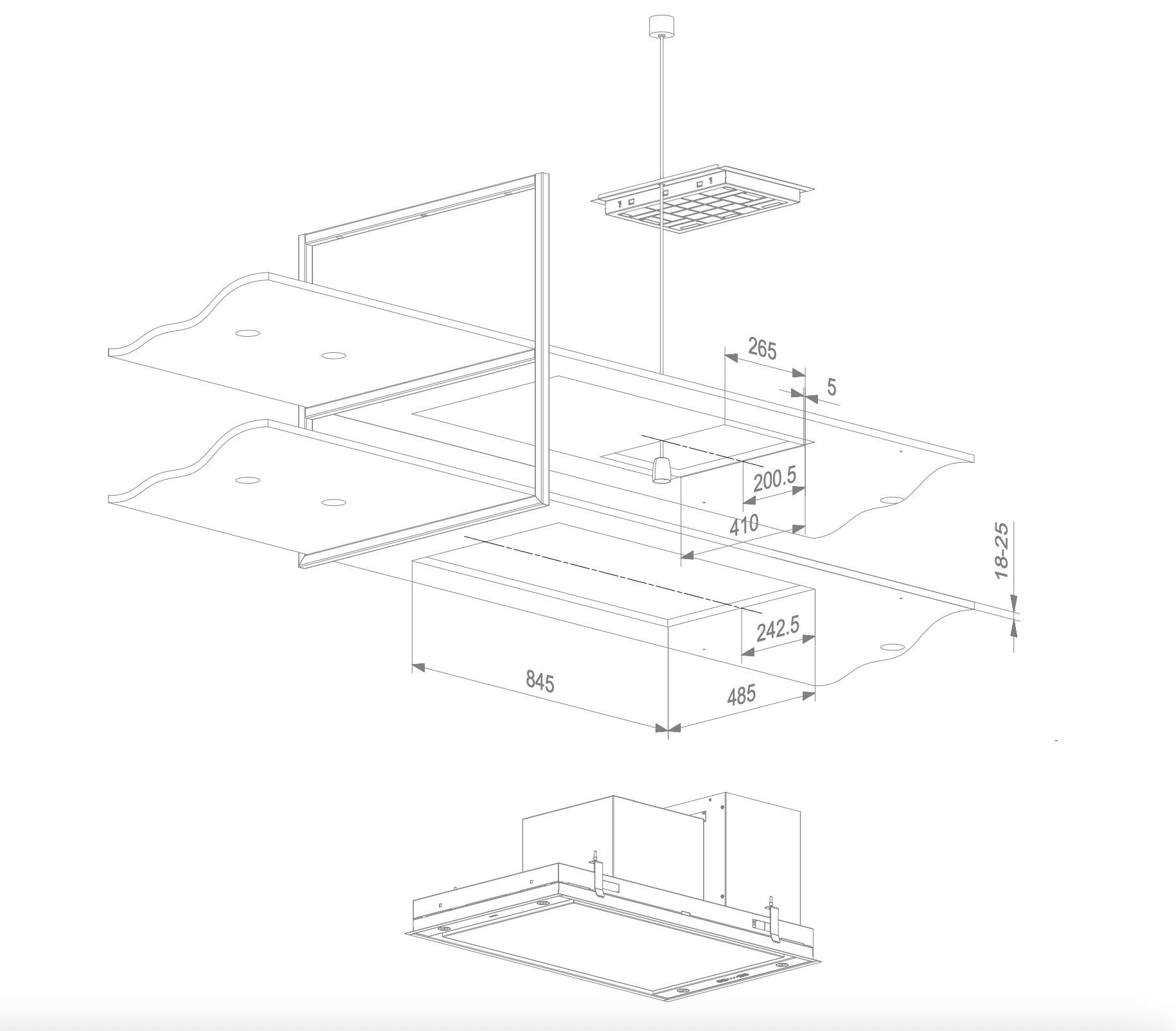 265
5
200.5
410
18-25
242.5
845
485