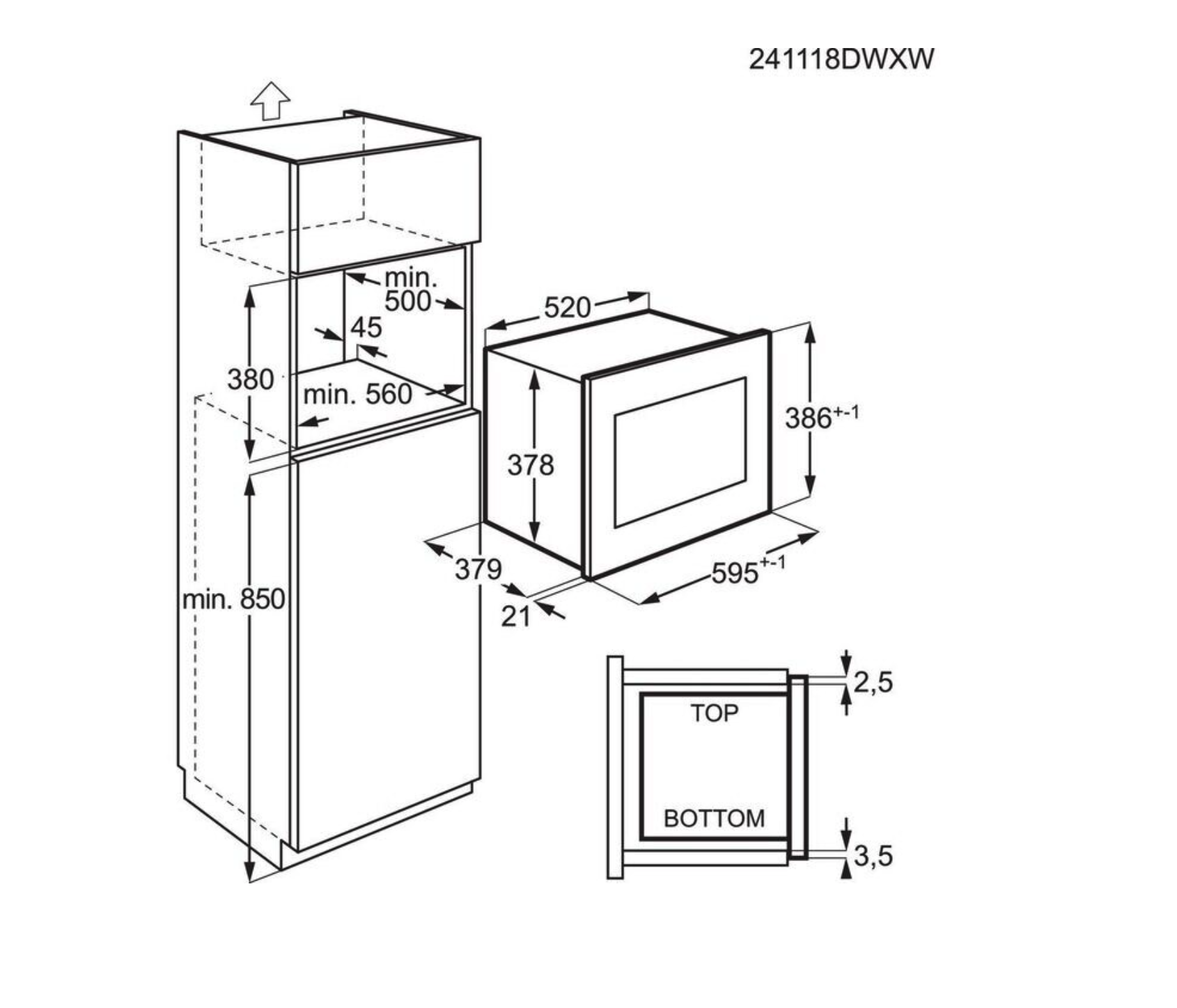 241118DWXW

min. 500

45

380

min. 560

min. 850

520

378

$386^{+-1}$

379

21

$595^{+-1}$

2,5

TOP

BOTTOM

3,5