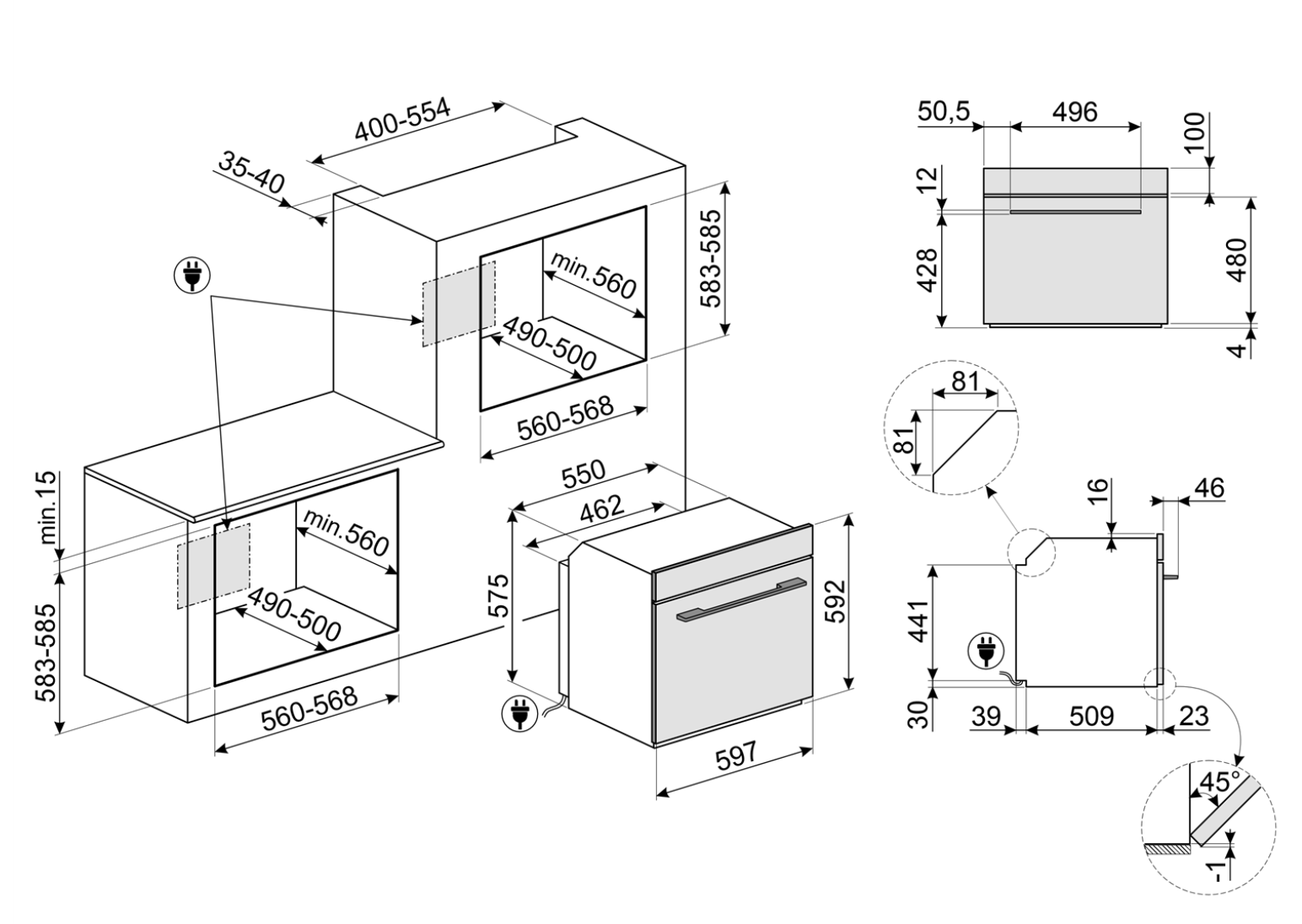 400-554
35-40
583-585
min.560
490-500
560-568
min.15
583-585
min.560
490-500
560-568
550
462
575
592
597
50,5
496
100
12
428
480
4
81
81
16
46
441
30
39
509
23
45°
-1