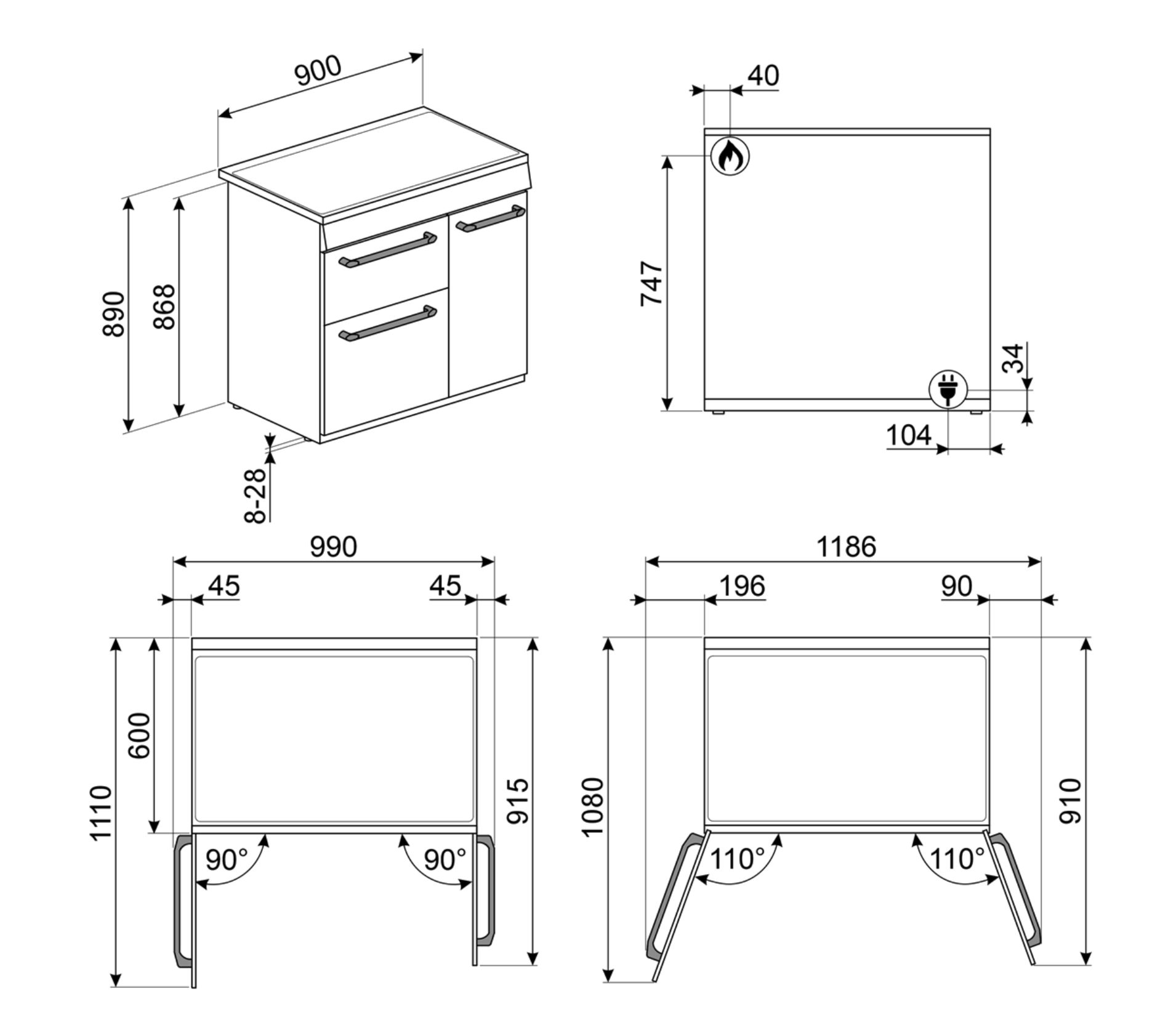 900
890
868
8-28

40
747
34
104

990
45
45
1110
600
915
90°
90°

1186
196
90
1080
910
110°
110°