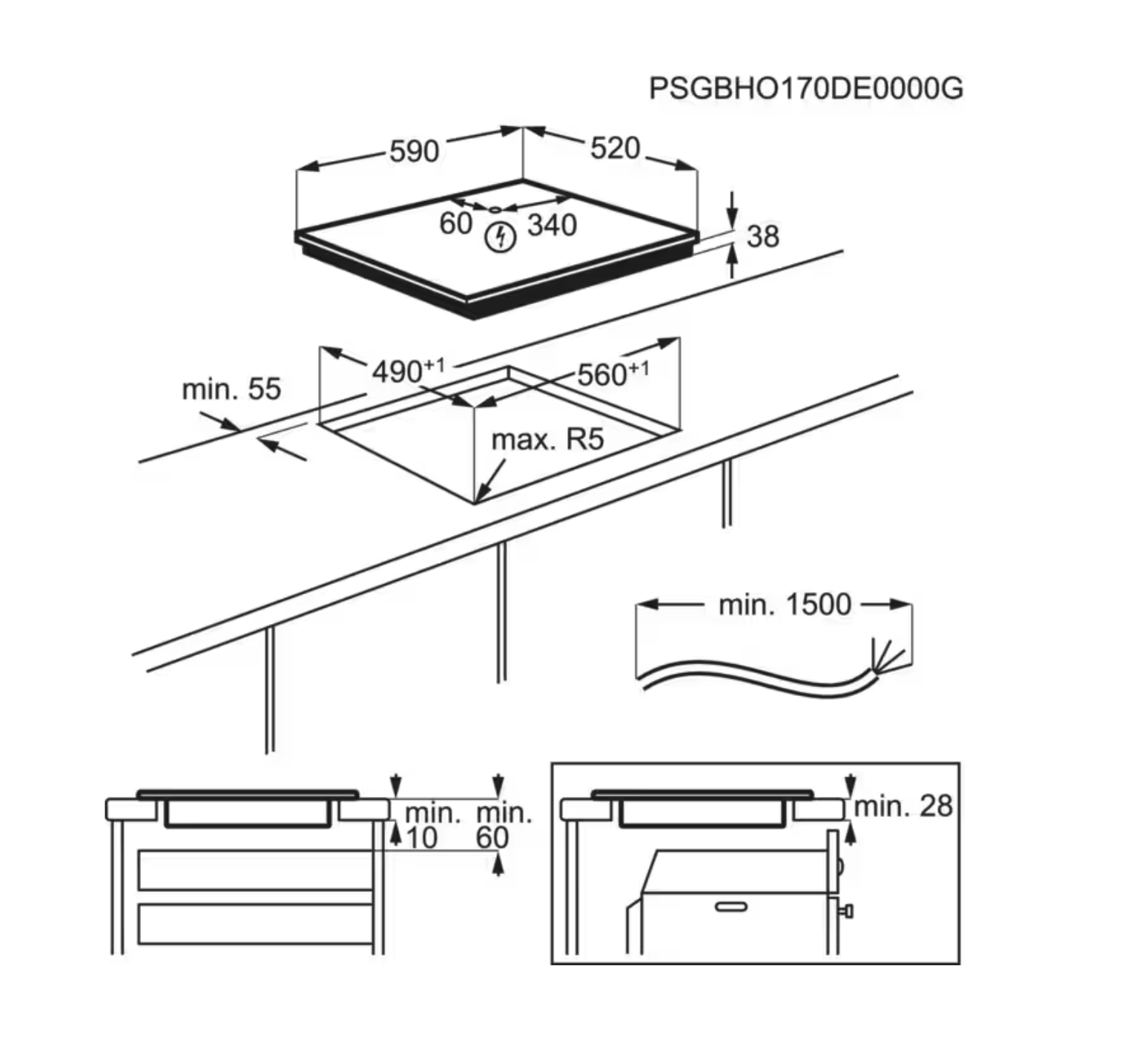 PSGBHO170DE0000G

590

520

60

340

38

$490^{+1}$

$560^{+1}$

min. 55

max. R5

min. 1500

min. 10

min. 60

min. 28