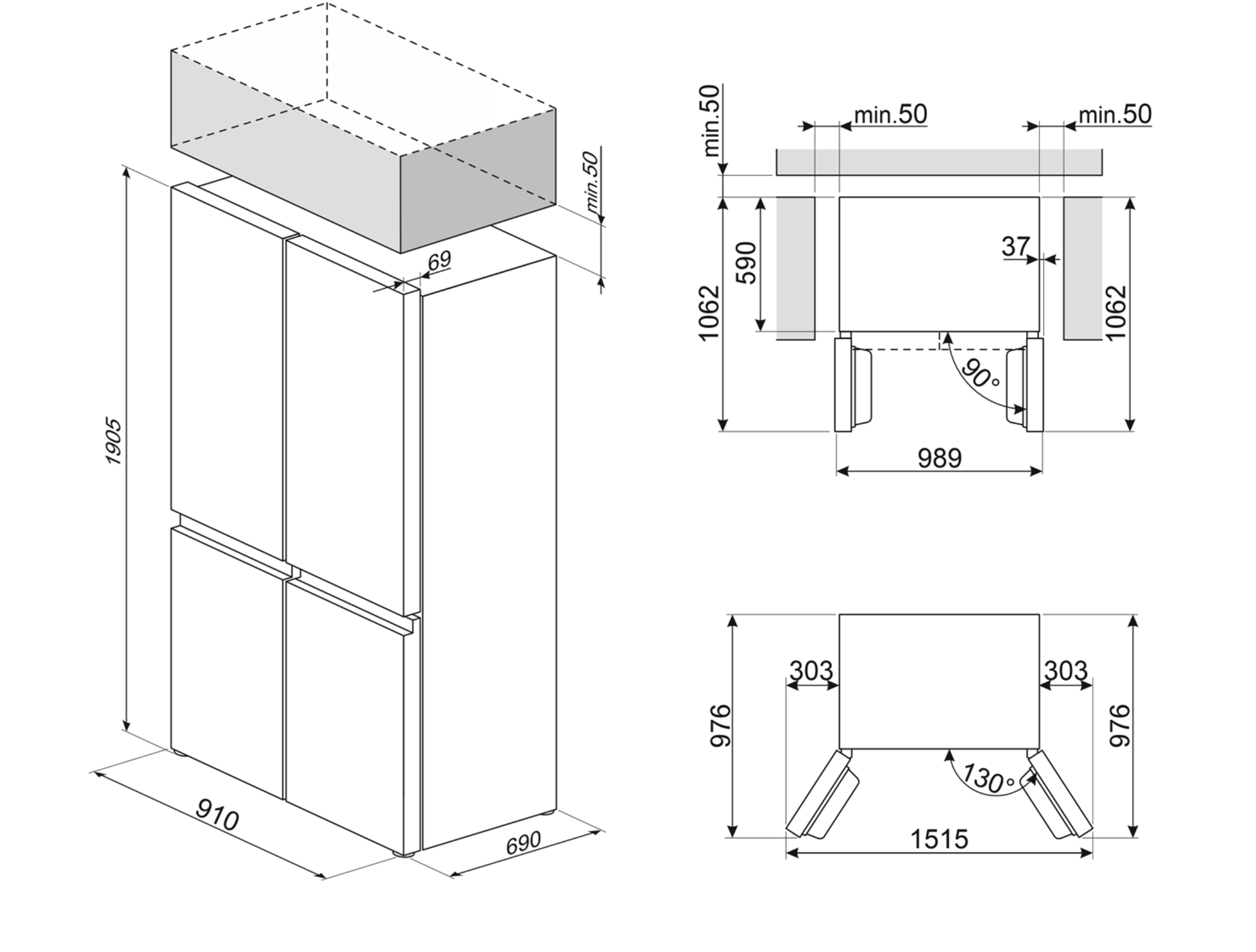 min.50
69
1905
910
690
min.50
min.50
min.50
1062
590
37
1062
90°
989
976
303
303
976
130°
1515