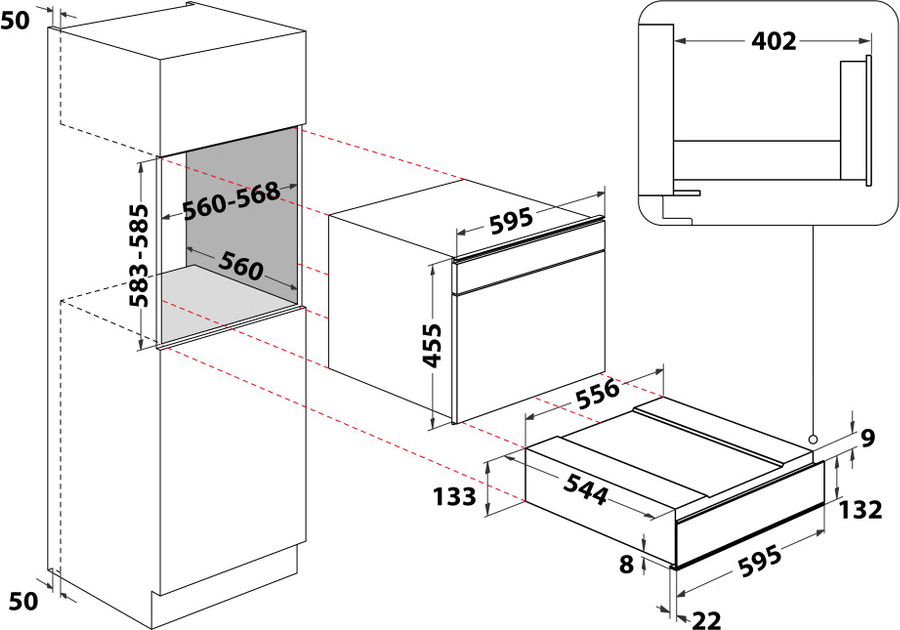 50
402
560-568
583-585
560
595
455
556
9
133
544
132
8
595
50
22