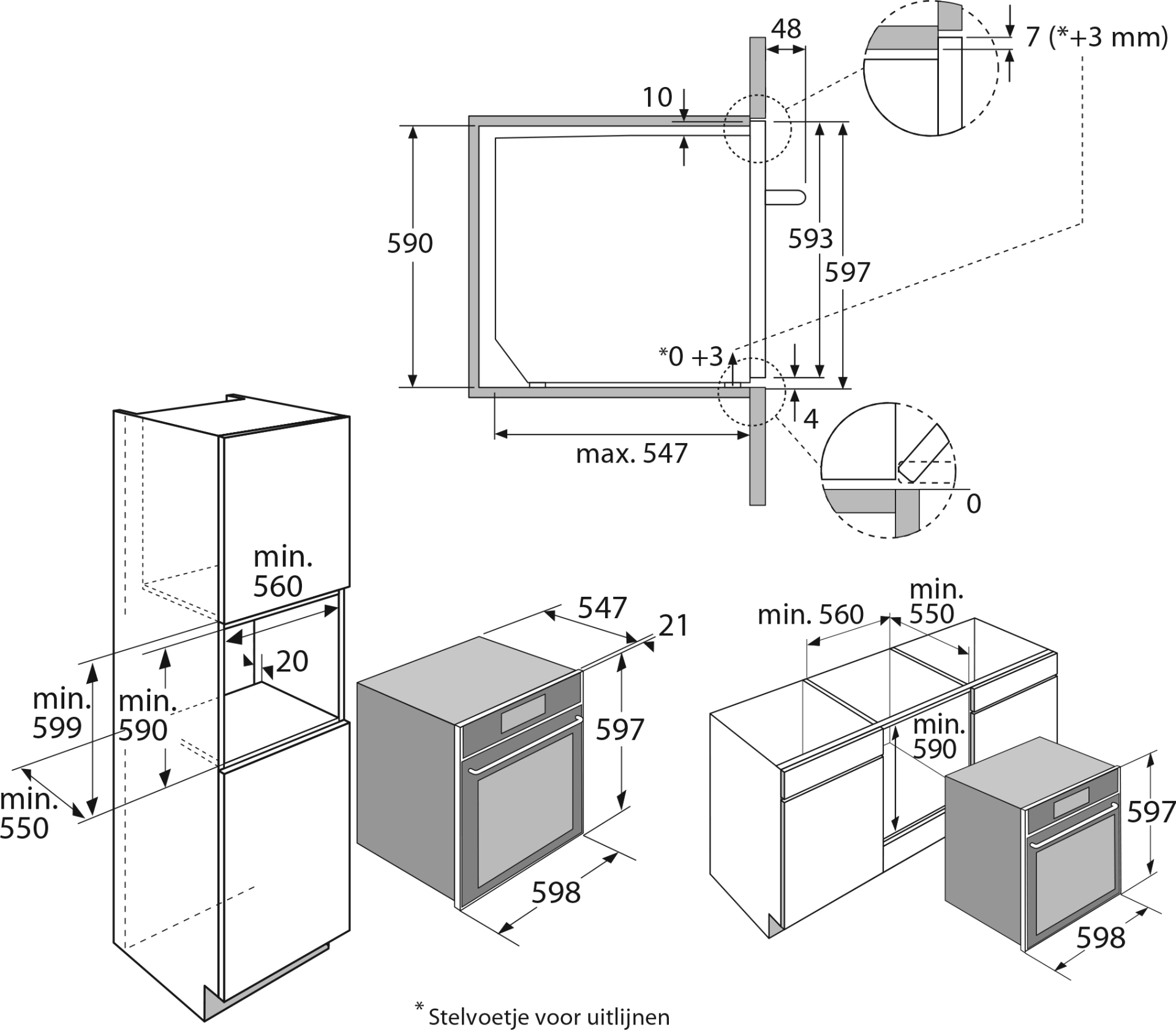 48

7 (*+3 mm)

10

590

593

597

*0 +3

4

max. 547

0

min. 560

20

min. 599

min. 590

min. 550

547

21

597

598

min. 560

min. 550

min. 590

597

598

* Stelvoetje voor uitlijnen