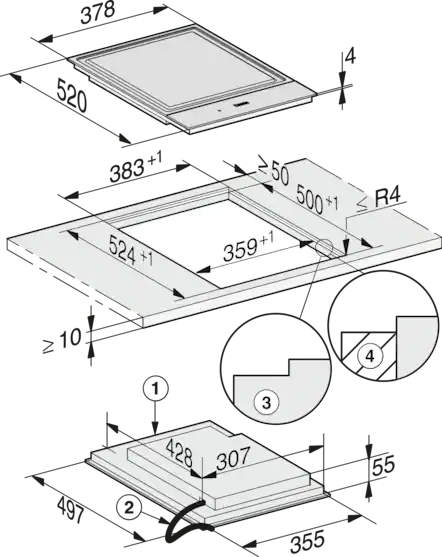 378
4
520
$383^{+1}$
$\geq 50$
$500^{+1}$
$\leq R4$
$524^{+1}$
$359^{+1}$
$\geq 10$
4
3
1
428
307
55
497
2
355